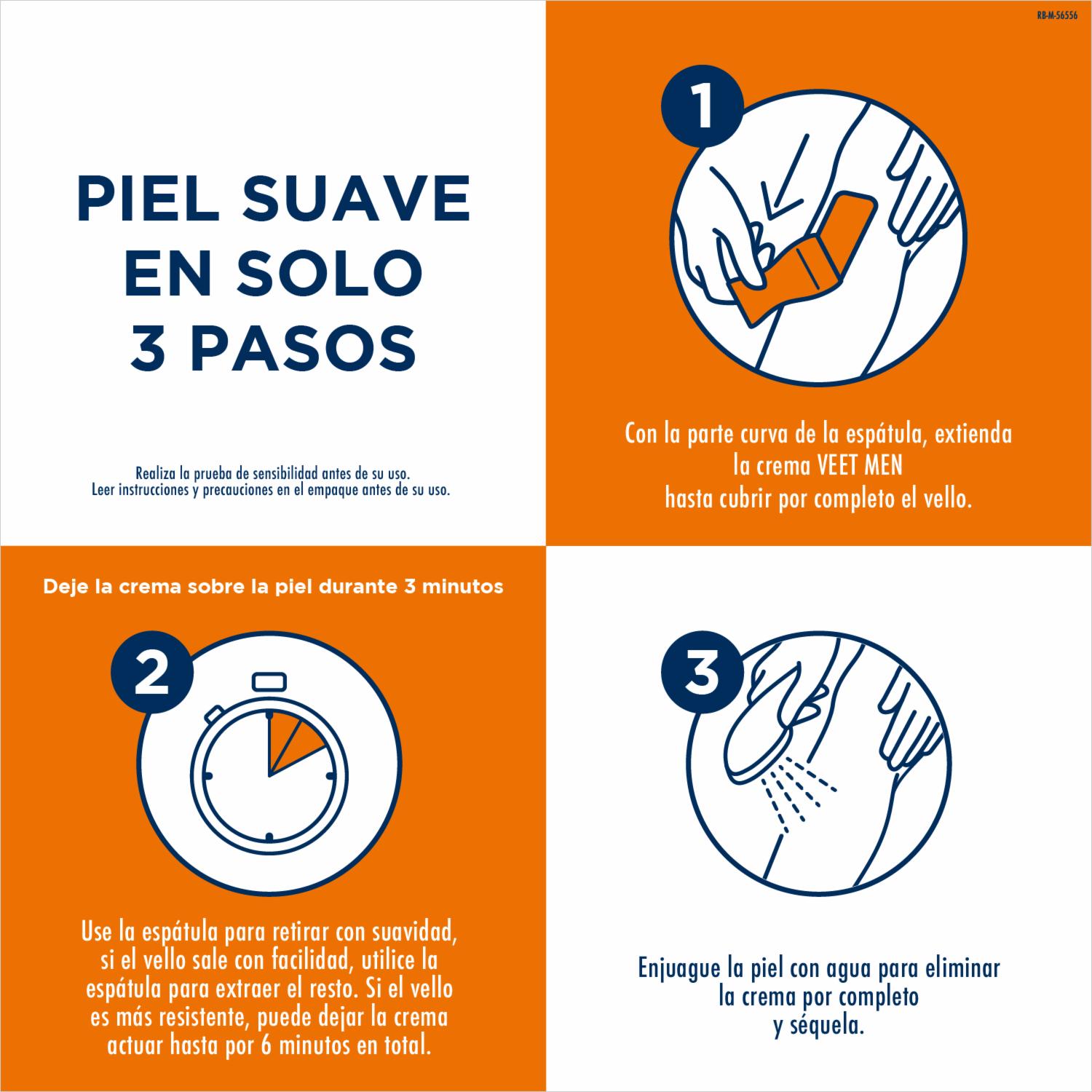 RB-M-56556

PIEL SUAVE EN SOLO 3 PASOS

Realiza la prueba de sensibilidad antes de su uso.
Leer instrucciones y precauciones en el empaque antes de su uso.

1

Con la parte curva de la espátula, extienda la crema VEET MEN hasta cubrir por completo el vello.

Deje la crema sobre la piel durante 3 minutos

2

Use la espátula para retirar con suavidad, si el vello sale con facilidad, utilice la espátula para extraer el resto. Si el vello es más resistente, puede dejar la crema actuar hasta por 6 minutos en total.

3

Enjuague la piel con agua para eliminar la crema por completo y séquela.