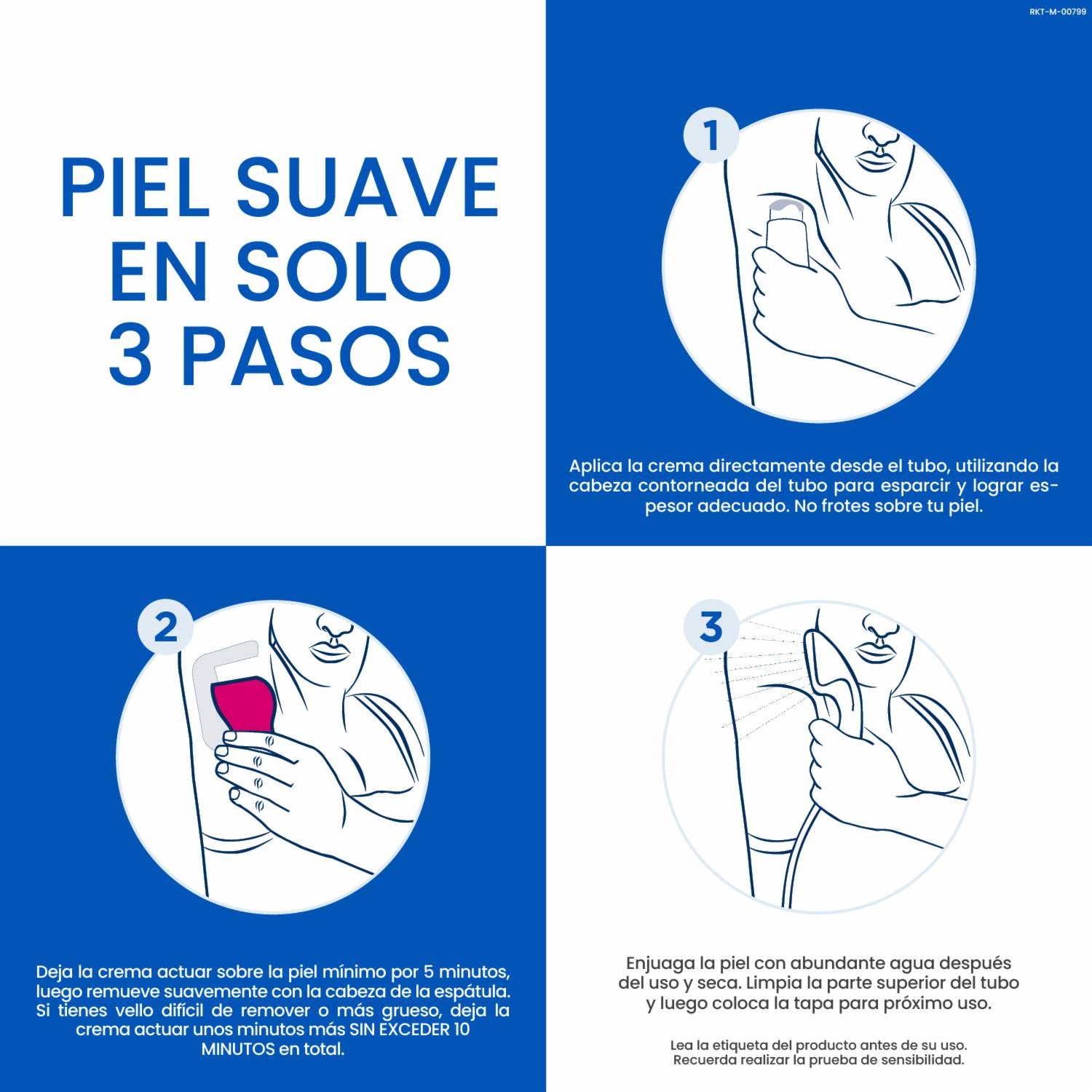 RKT-M-00799

PIEL SUAVE EN SOLO 3 PASOS

1

Aplica la crema directamente desde el tubo, utilizando la cabeza contorneada del tubo para esparcir y lograr espesor adecuado. No frotes sobre tu piel.

2

Deja la crema actuar sobre la piel mínimo por 5 minutos, luego remueve suavemente con la cabeza de la espátula. Si tienes vello difícil de remover o más grueso, deja la crema actuar unos minutos más SIN EXCEDER 10 MINUTOS en total.

3

Enjuaga la piel con abundante agua después del uso y seca. Limpia la parte superior del tubo y luego coloca la tapa para próximo uso.

Lea la etiqueta del producto antes de su uso. Recuerda realizar la prueba de sensibilidad.