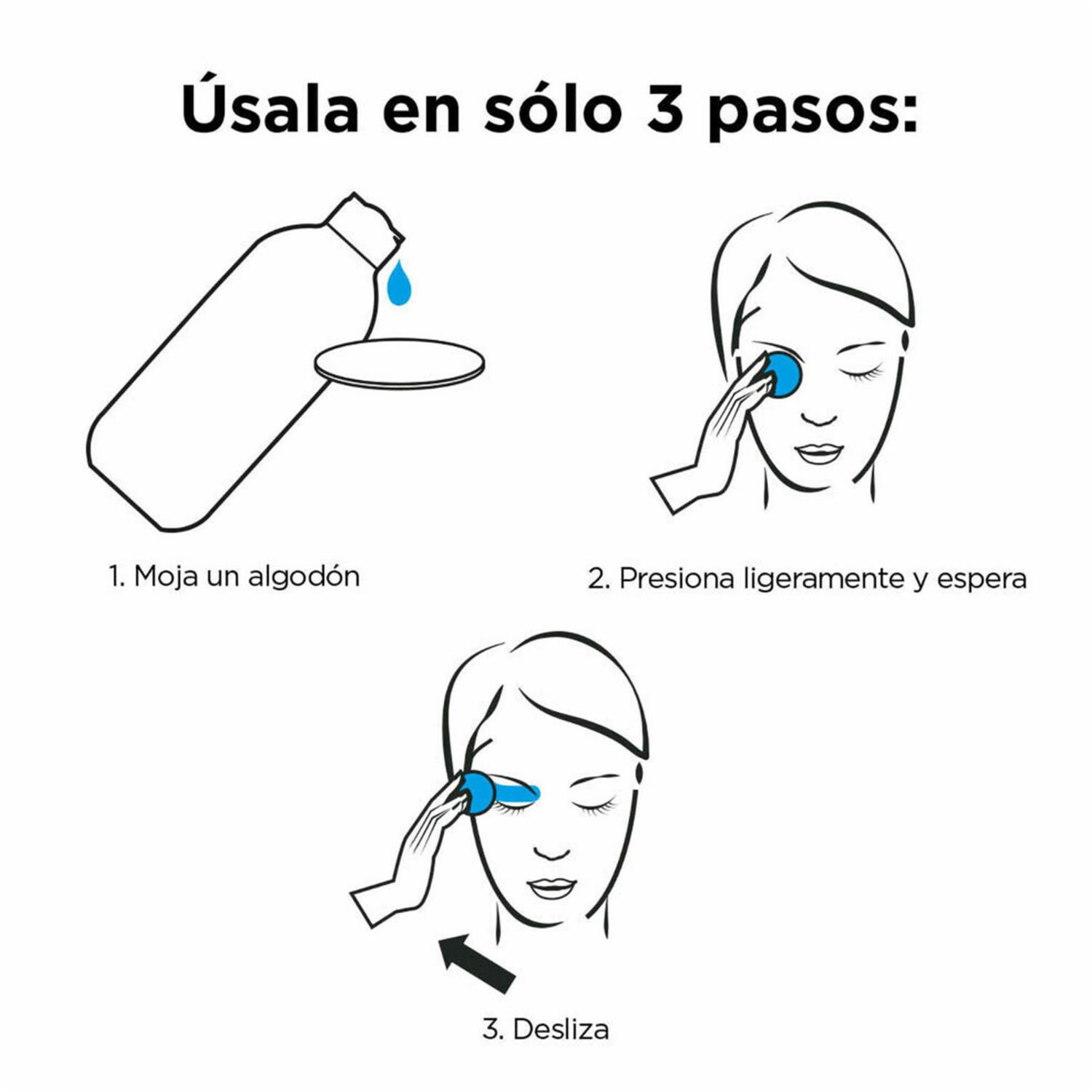 Úsala en sólo 3 pasos:

1. Moja un algodón

2. Presiona ligeramente y espera

3. Desliza