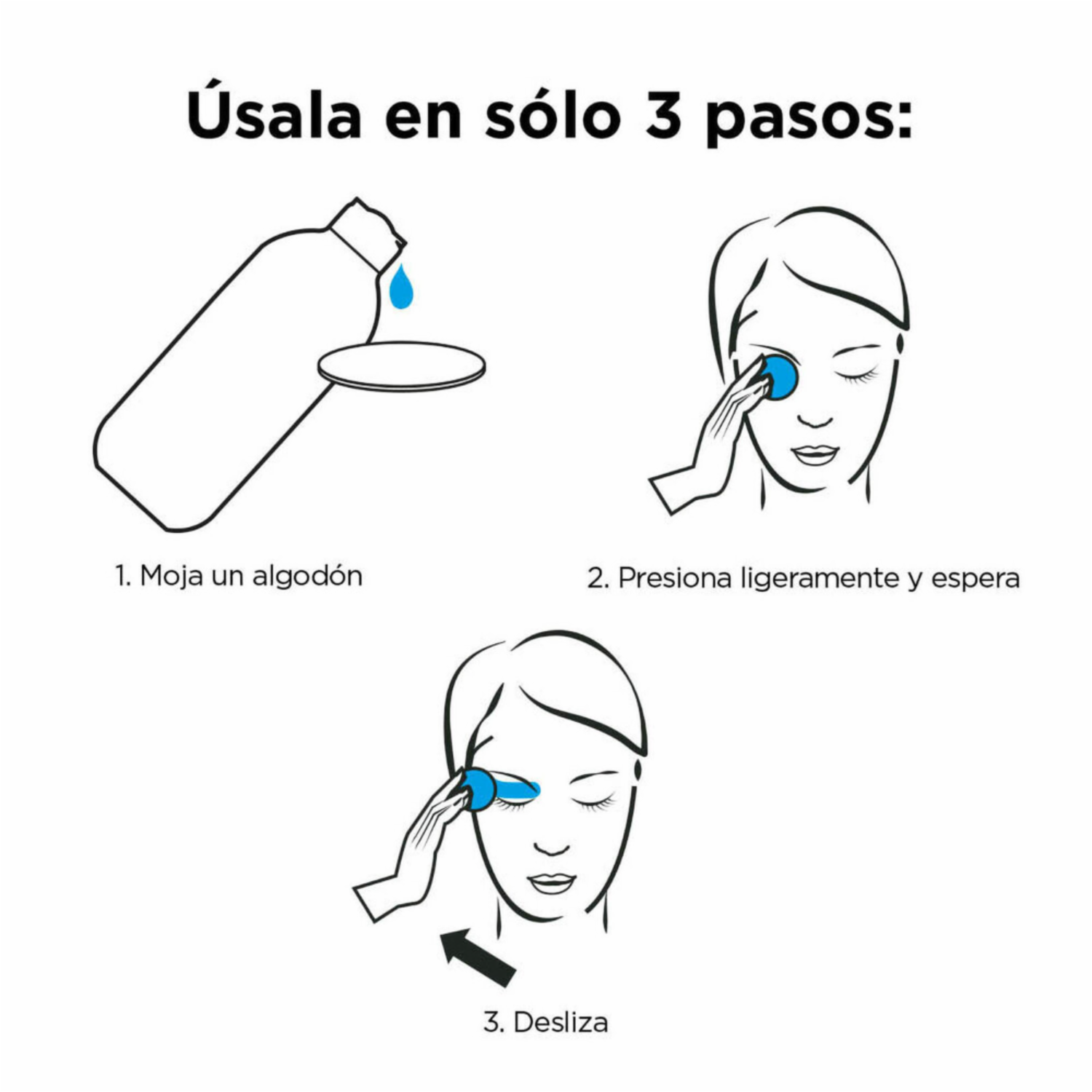 Úsala en sólo 3 pasos:

1. Moja un algodón

2. Presiona ligeramente y espera

3. Desliza