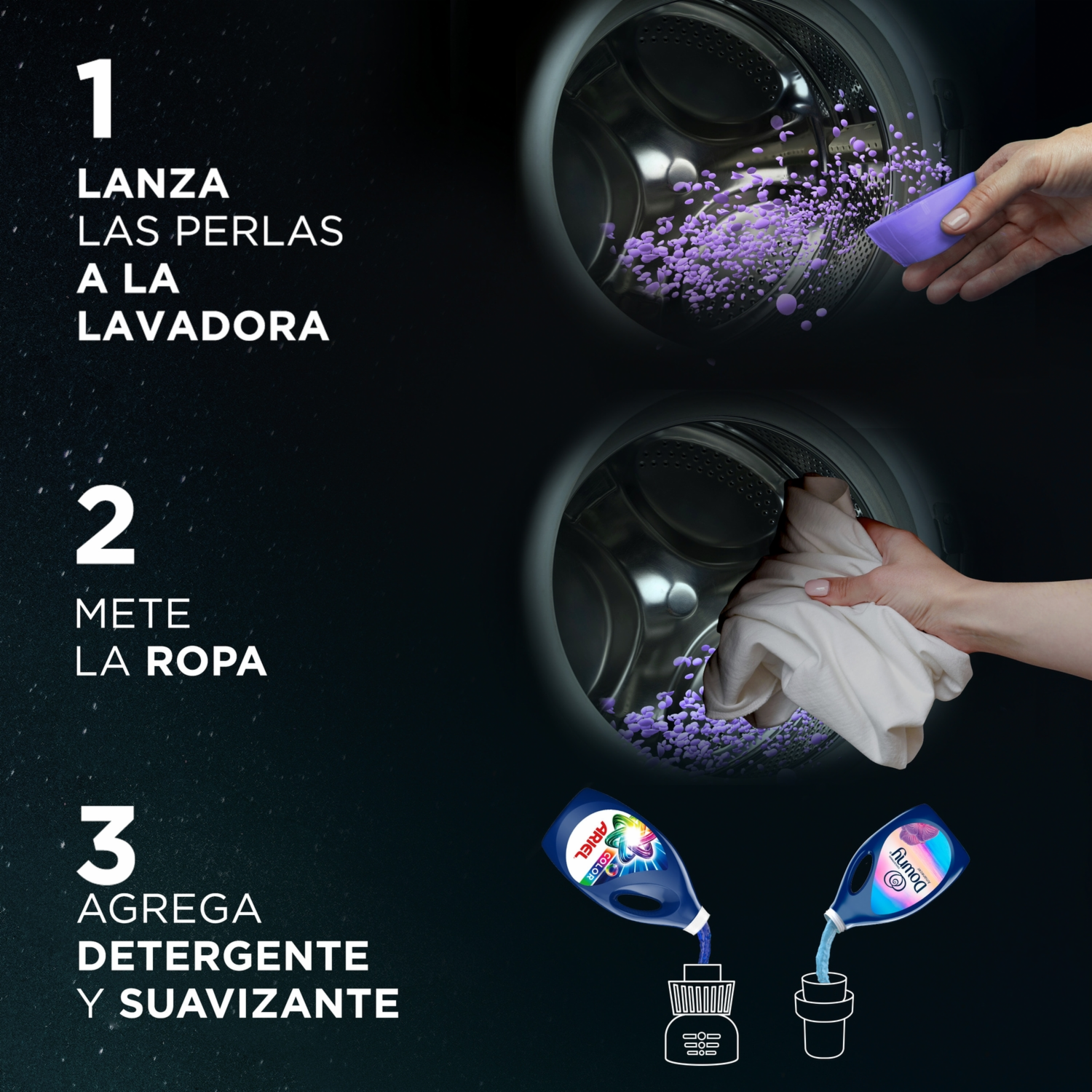 1
LANZA
LAS PERLAS
A LA
LAVADORA

2
METE
LA ROPA

3
AGREGA
DETERGENTE
Y SUAVIZANTE

ARIEL
COLOR

Downy